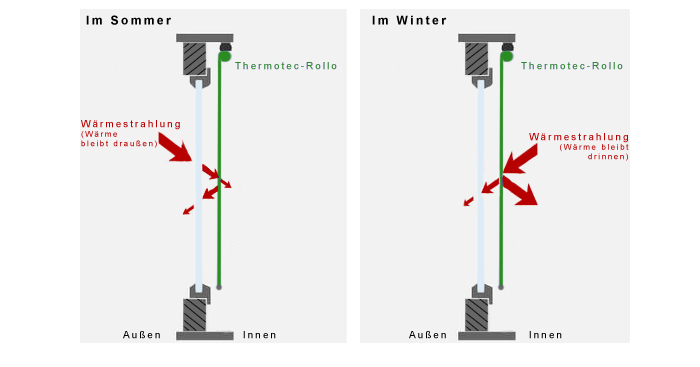 Im Sommer

Thermotec-Rollo

Wärmestrahlung
(Wärme bleibt draußen)

Außen Innen

Im Winter

Thermotec-Rollo

Wärmestrahlung
(Wärme bleibt drinnen)

Außen Innen